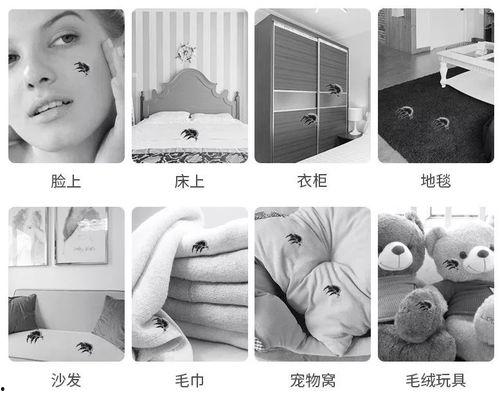 脸上

床上

衣柜

地毯

沙发

毛巾

宠物窝

毛绒玩具